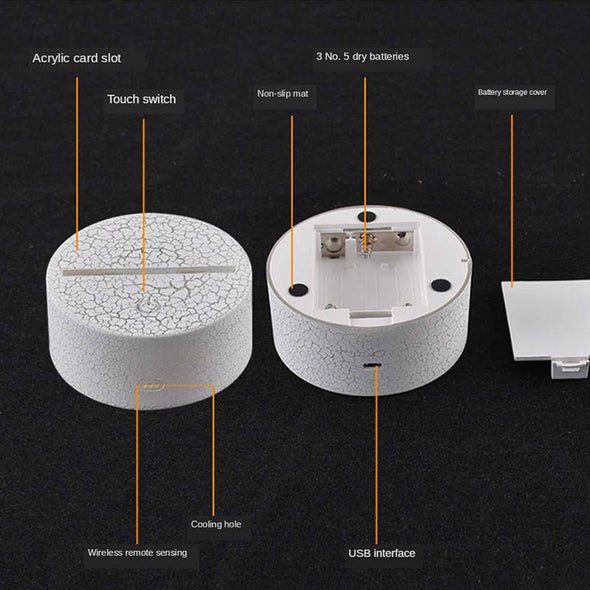 Acrylic card slot

Touch switch

Non-slip mat

3 No. 5 dry batteries

Battery storage cover

Cooling hole

Wireless remote sensing

USB interface